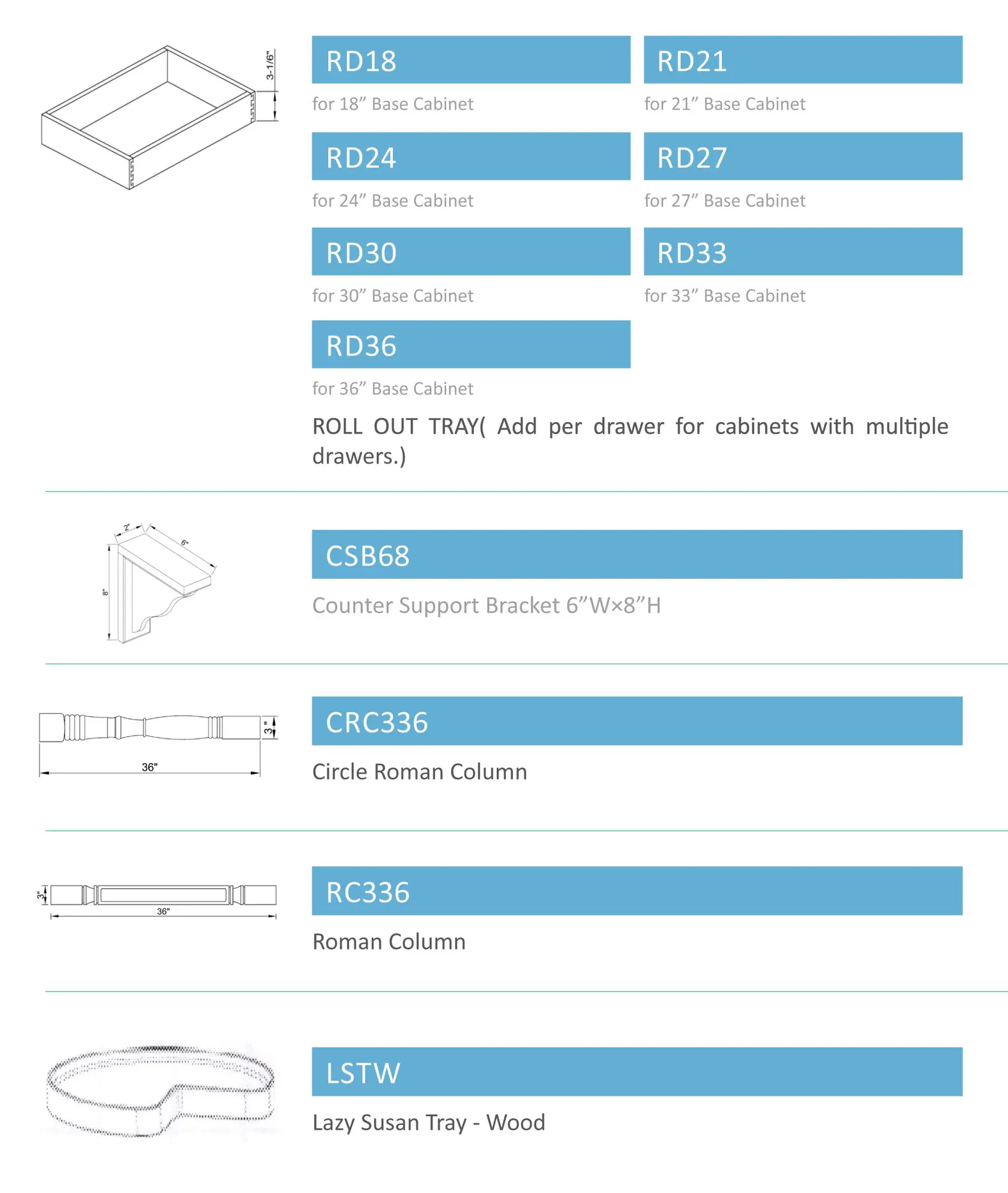 3-1/6"

RD18

for 18” Base Cabinet

RD21

for 21” Base Cabinet

RD24

for 24” Base Cabinet

RD27

for 27” Base Cabinet

RD30

for 30” Base Cabinet

RD33

for 33” Base Cabinet

RD36

for 36” Base Cabinet

ROLL OUT TRAY( Add per drawer for cabinets with multiple drawers.)

2"
6"
8"

CSB68

Counter Support Bracket 6”W×8”H

3"
36"

CRC336

Circle Roman Column

3"
36"

RC336

Roman Column

LSTW

Lazy Susan Tray - Wood