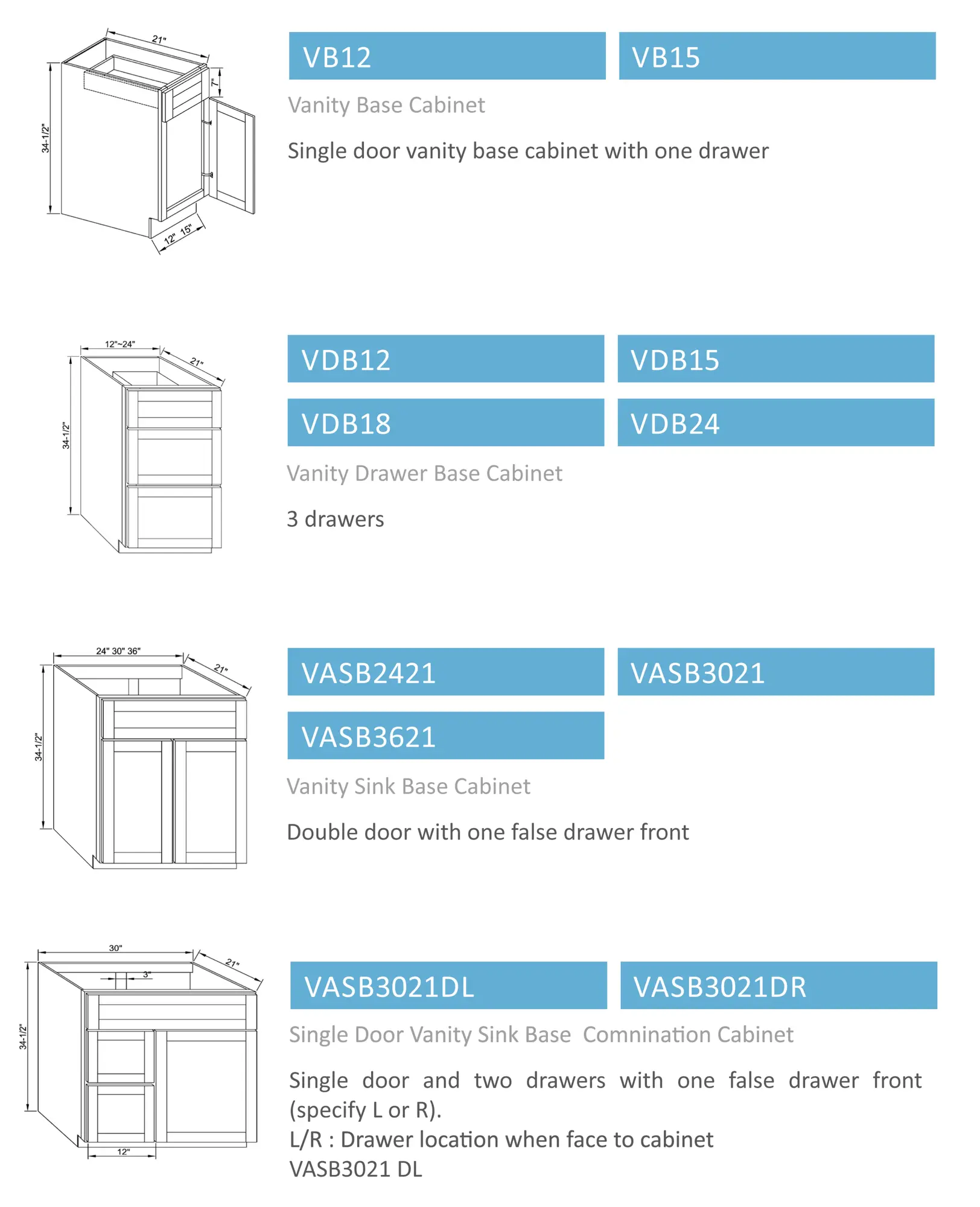 21"

7"

34-1/2"

12" 15"

VB12

VB15

Vanity Base Cabinet

Single door vanity base cabinet with one drawer

12"~24"

21"

34-1/2"

VDB12

VDB15

VDB18

VDB24

Vanity Drawer Base Cabinet

3 drawers

24" 30" 36"

21"

34-1/2"

VASB2421

VASB3021

VASB3621

Vanity Sink Base Cabinet

Double door with one false drawer front

30"

21"

3"

34-1/2"

12"

VASB3021DL

VASB3021DR

Single Door Vanity Sink Base Comnination Cabinet

Single door and two drawers with one false drawer front (specify L or R).
L/R : Drawer location when face to cabinet
VASB3021 DL