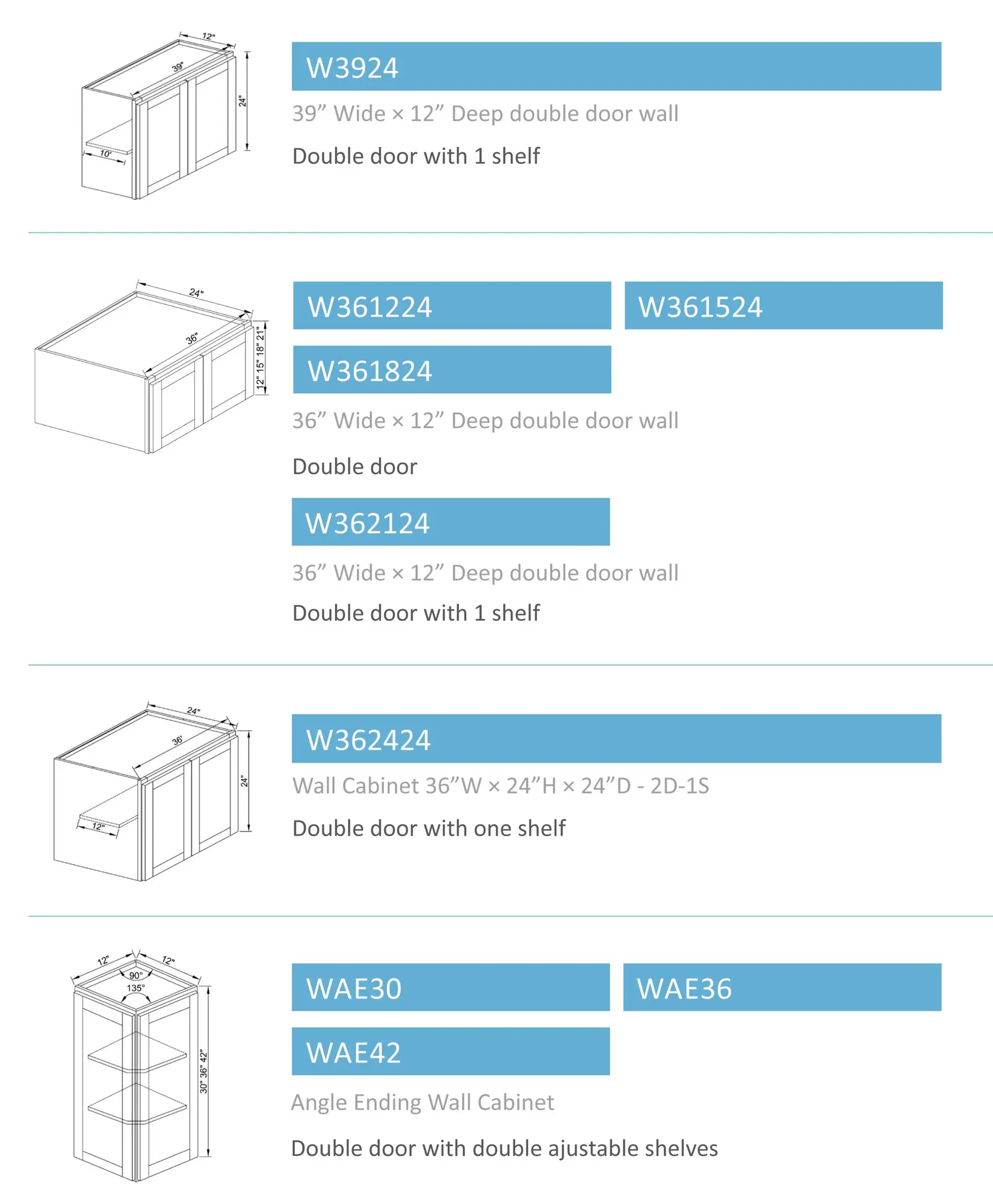 12"
39"
24"
10"

W3924

39” Wide × 12” Deep double door wall

Double door with 1 shelf

24"
36"
12" 15" 18" 21"

W361224

W361524

W361824

36” Wide × 12” Deep double door wall

Double door

W362124

36” Wide × 12” Deep double door wall

Double door with 1 shelf

24"
36'
24"
12"

W362424

Wall Cabinet 36”W × 24”H × 24”D - 2D-1S

Double door with one shelf

12"
12"
90°
135°
30" 36" 42"

WAE30

WAE36

WAE42

Angle Ending Wall Cabinet

Double door with double ajustable shelves