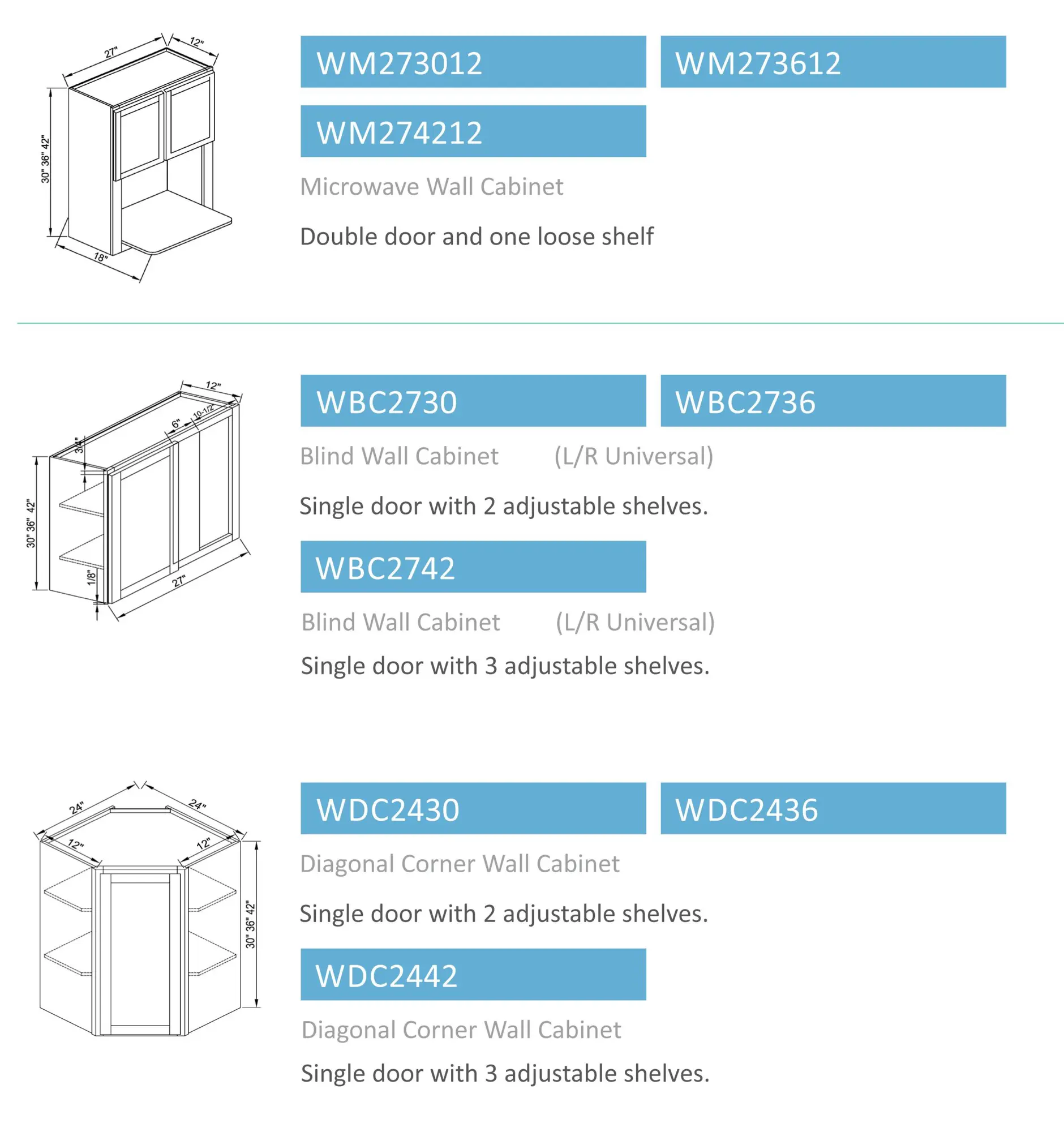 27"
12"
30" 36" 42"
18"

WM273012

WM273612

WM274212

Microwave Wall Cabinet

Double door and one loose shelf

12"
10-1/2"
6"
3/4"
30" 36" 42"
1/8"
27"

WBC2730

WBC2736

Blind Wall Cabinet (L/R Universal)

Single door with 2 adjustable shelves.

WBC2742

Blind Wall Cabinet (L/R Universal)

Single door with 3 adjustable shelves.

24"
24"
12"
12"
30" 36" 42"

WDC2430

WDC2436

Diagonal Corner Wall Cabinet

Single door with 2 adjustable shelves.

WDC2442

Diagonal Corner Wall Cabinet

Single door with 3 adjustable shelves.